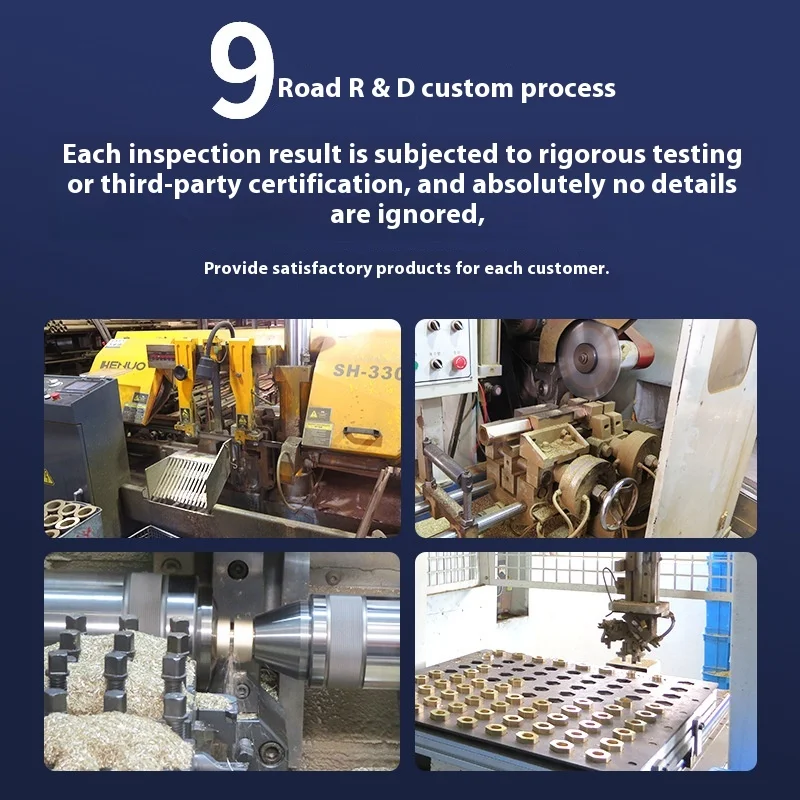 9 Road R & D custom process

Each inspection result is subjected to rigorous testing or third-party certification, and absolutely no details are ignored,

Provide satisfactory products for each customer.

HENUO

SH-330